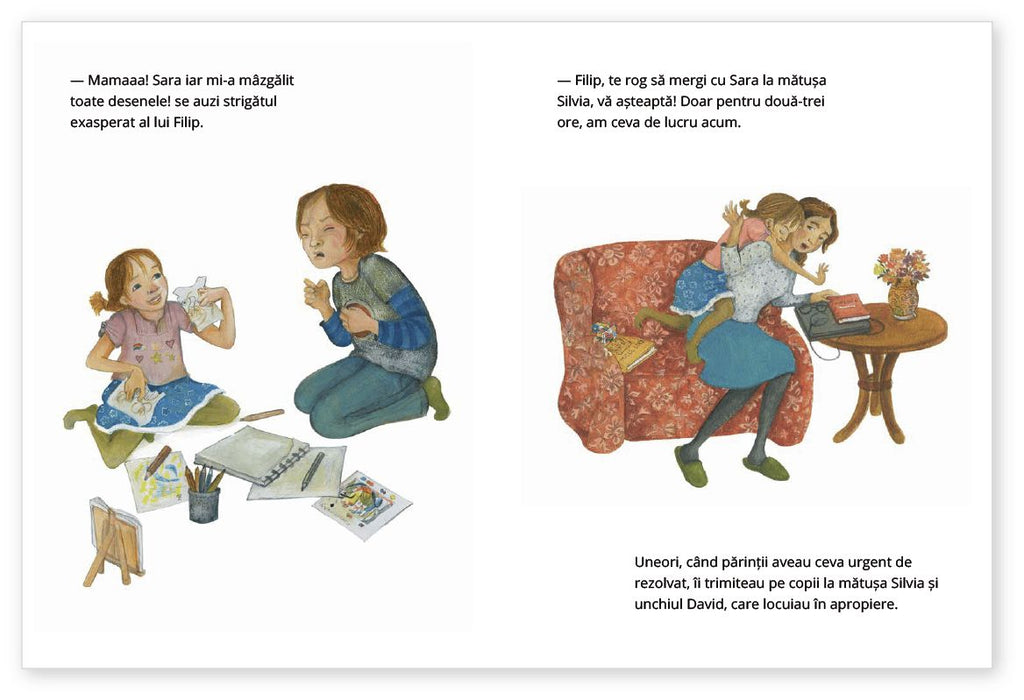 — Mamaaa! Sara iar mi-a mâzgălit toate desenele! se auzi strigătul exasperat al lui Filip.

— Filip, te rog să mergi cu Sara la mătușa Silvia, vă așteaptă! Doar pentru două-trei ore, am ceva de lucru acum.

Uneori, când părinții aveau ceva urgent de rezolvat, îi trimiteau pe copii la mătușa Silvia și unchiul David, care locuiau în apropiere.